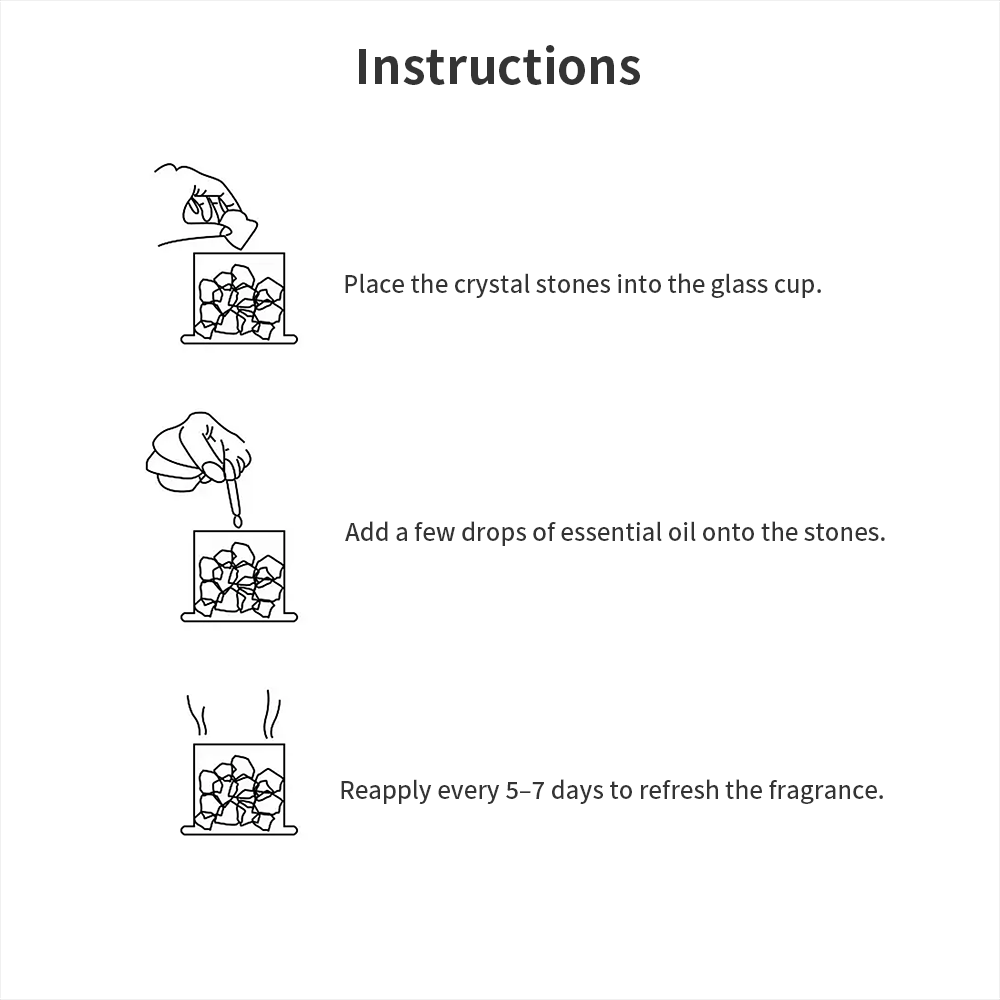 Instructions

Place the crystal stones into the glass cup.

Add a few drops of essential oil onto the stones.

Reapply every 5–7 days to refresh the fragrance.